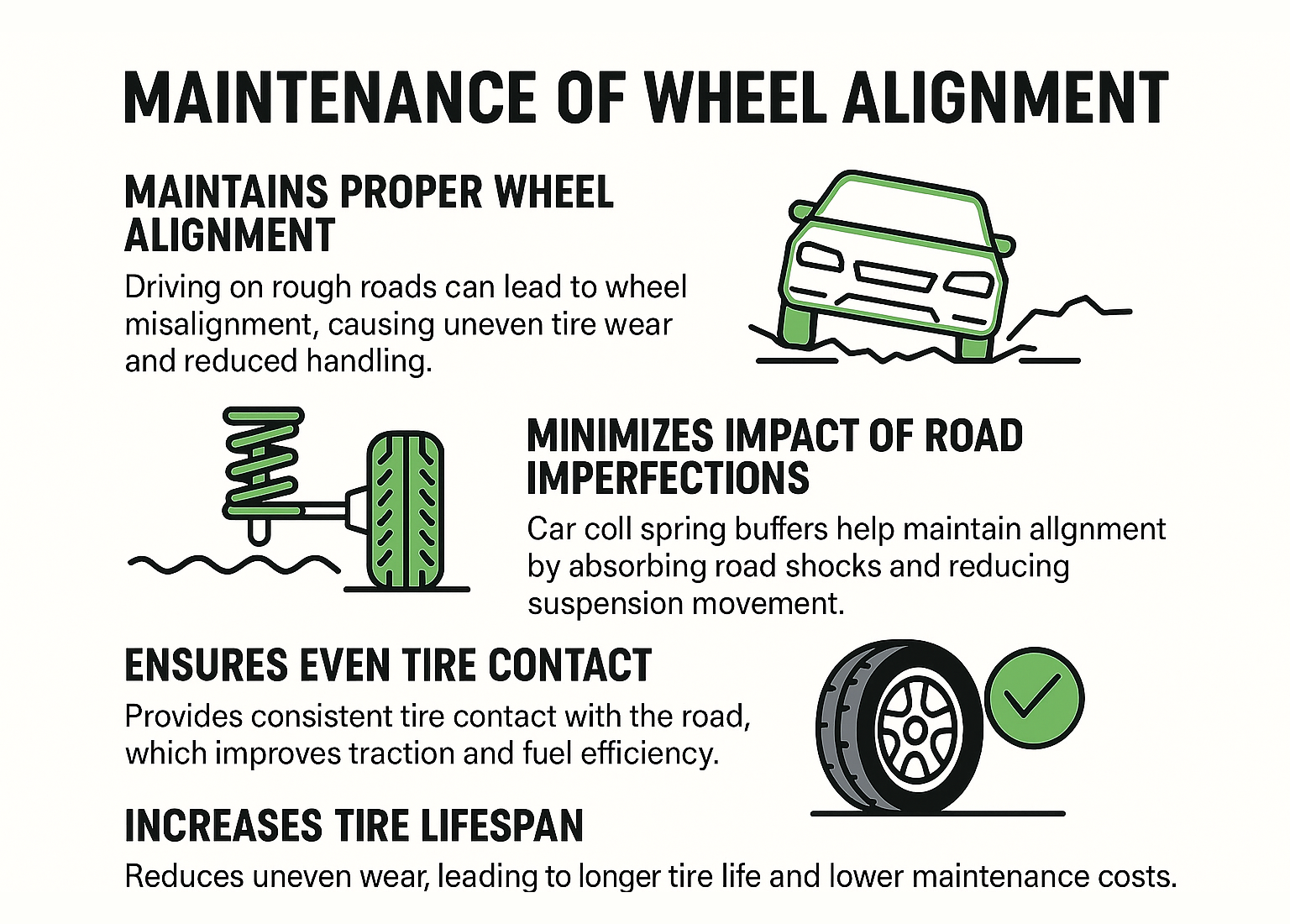 MAINTENANCE OF WHEEL ALIGNMENT

MAINTAINS PROPER WHEEL ALIGNMENT

Driving on rough roads can lead to wheel misalignment, causing uneven tire wear and reduced handling.

MINIMIZES IMPACT OF ROAD IMPERFECTIONS

Car coll spring buffers help maintain allgnment by absorbing road shocks and reducing suspension movement.

ENSURES EVEN TIRE CONTACT

Provides consistent tire contact with the road, which improves traction and fuel efficiency.

INCREASES TIRE LIFESPAN

Reduces uneven wear, leading to longer tire life and lower maintenance costs.